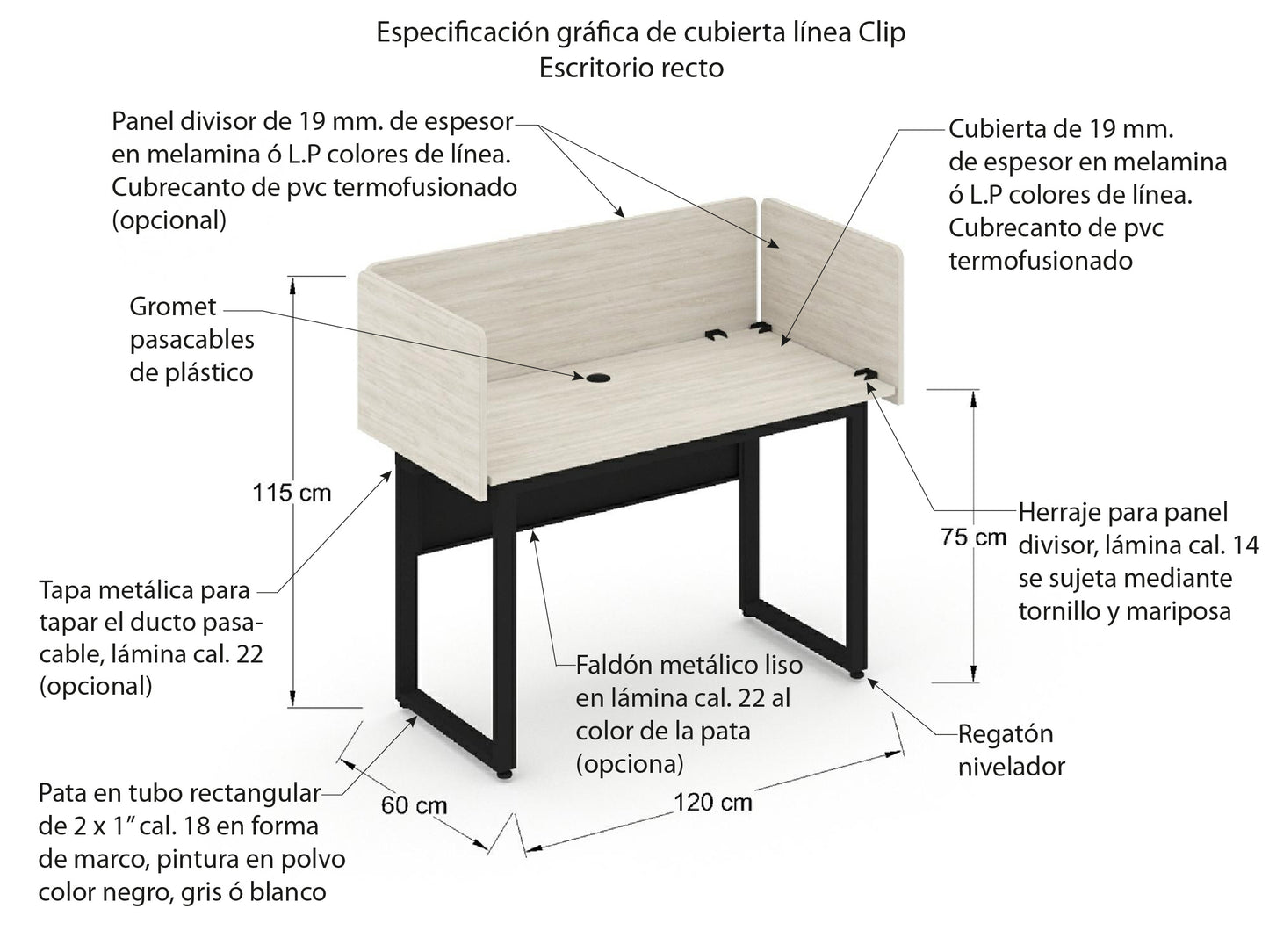 Especificación gráfica de cubierta línea Clip
Escritorio recto

Panel divisor de 19 mm. de espesor en melamina ó L.P colores de línea. Cubrecanto de pvc termofusionado (opcional)

Cubierta de 19 mm. de espesor en melamina ó L.P colores de línea. Cubrecanto de pvc termofusionado

Gromet pasacables de plástico

115 cm

75 cm

Herraje para panel divisor, lámina cal. 14 se sujeta mediante tornillo y mariposa

Tapa metálica para tapar el ducto pasacable, lámina cal. 22 (opcional)

Faldón metálico liso en lámina cal. 22 al color de la pata (opciona)

Regatón nivelador

Pata en tubo rectangular de 2 x 1" cal. 18 en forma de marco, pintura en polvo color negro, gris ó blanco

60 cm

120 cm